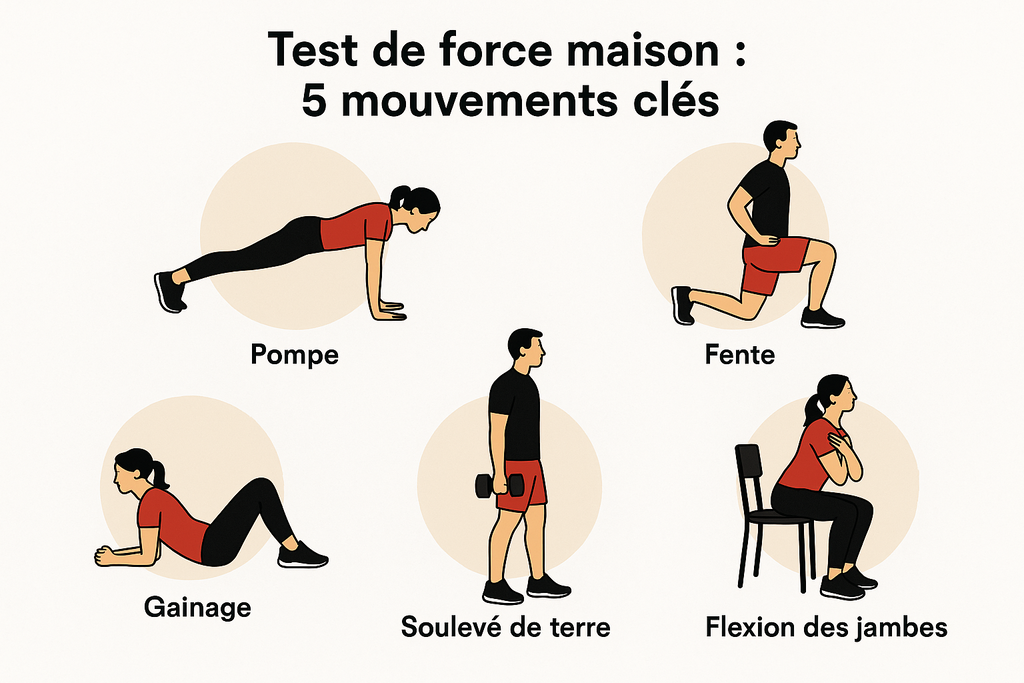 Test de force maison :
5 mouvements clés

Pompe

Fente

Gainage

Soulevé de terre

Flexion des jambes