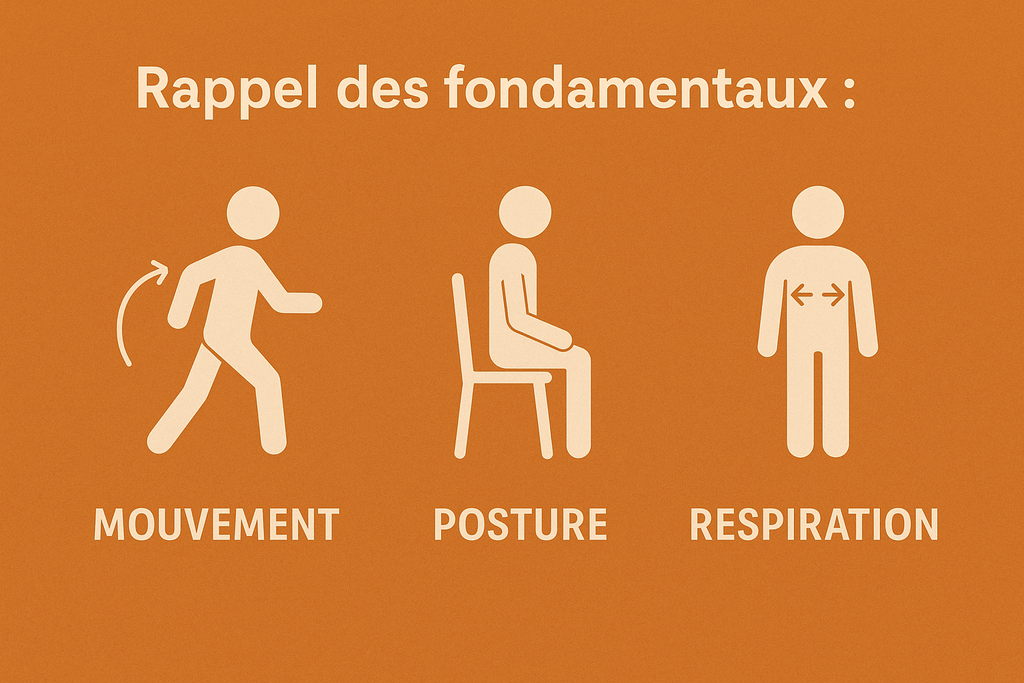 Rappel des fondamentaux :

MOUVEMENT

POSTURE

RESPIRATION